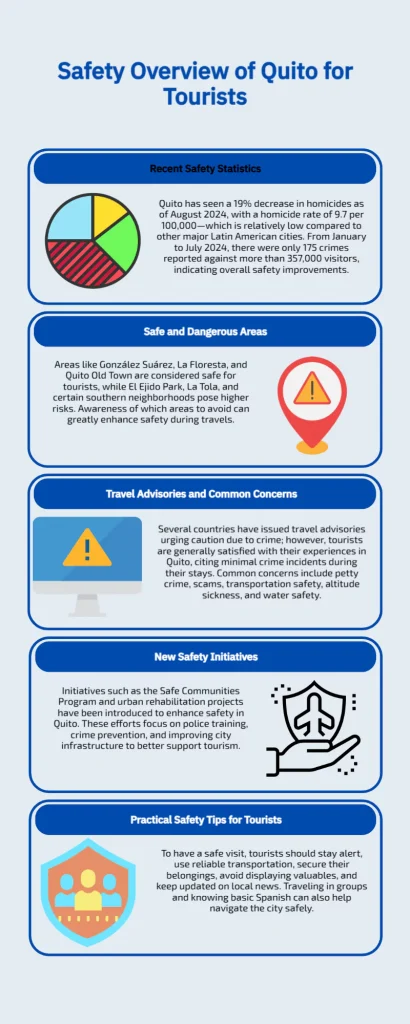 Safety Overview of Quito for Tourists

Recent Safety Statistics

Quito has seen a 19% decrease in homicides as of August 2024, with a homicide rate of 9.7 per 100,000—which is relatively low compared to other major Latin American cities. From January to July 2024, there were only 175 crimes reported against more than 357,000 visitors, indicating overall safety improvements.

Safe and Dangerous Areas

Areas like González Suárez, La Floresta, and Quito Old Town are considered safe for tourists, while El Ejido Park, La Tola, and certain southern neighborhoods pose higher risks. Awareness of which areas to avoid can greatly enhance safety during travels.

Travel Advisories and Common Concerns

Several countries have issued travel advisories urging caution due to crime; however, tourists are generally satisfied with their experiences in Quito, citing minimal crime incidents during their stays. Common concerns include petty crime, scams, transportation safety, altitude sickness, and water safety.

New Safety Initiatives

Initiatives such as the Safe Communities Program and urban rehabilitation projects have been introduced to enhance safety in Quito. These efforts focus on police training, crime prevention, and improving city infrastructure to better support tourism.

Practical Safety Tips for Tourists

To have a safe visit, tourists should stay alert, use reliable transportation, secure their belongings, avoid displaying valuables, and keep updated on local news. Traveling in groups and knowing basic Spanish can also help navigate the city safely.